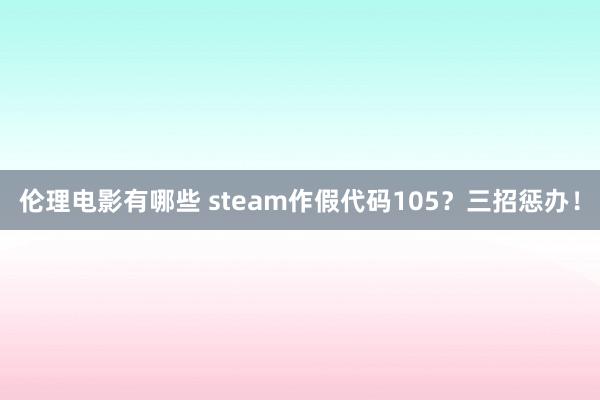 伦理电影有哪些 steam作假代码105？三招惩办！